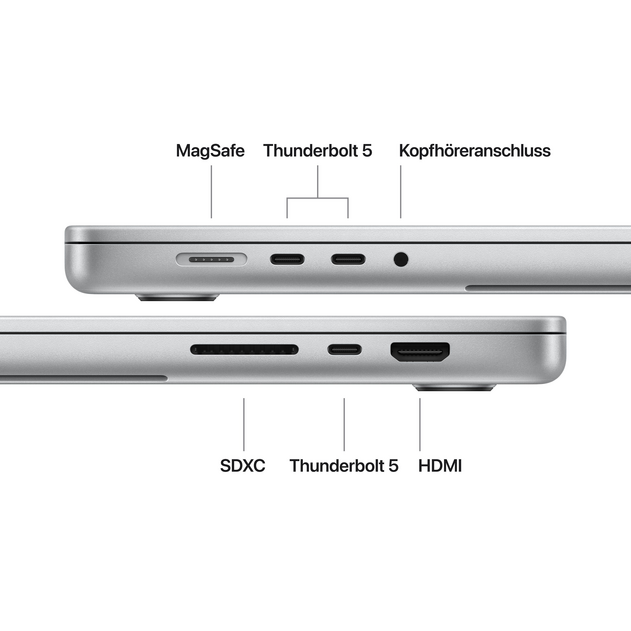 MagSafe Thunderbolt 5 Kopfhöreranschluss

SDXC Thunderbolt 5 HDMI